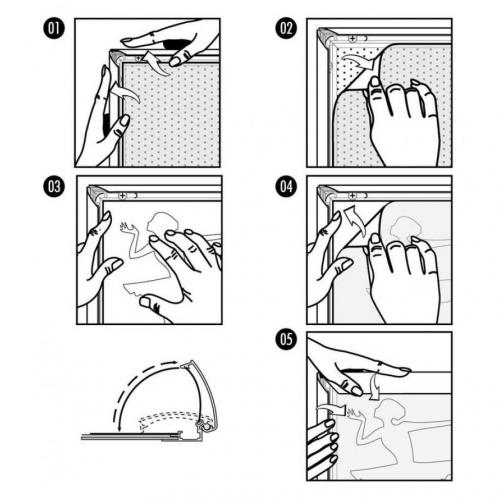 01

02

03

04

05